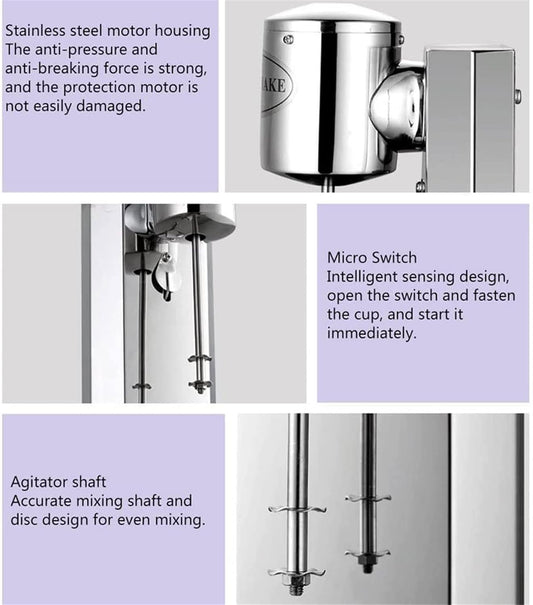 Stainless steel motor housing
The anti-pressure and anti-breaking force is strong, and the protection motor is not easily damaged.

AKE

Micro Switch
Intelligent sensing design, open the switch and fasten the cup, and start it immediately.

Agitator shaft
Accurate mixing shaft and disc design for even mixing.